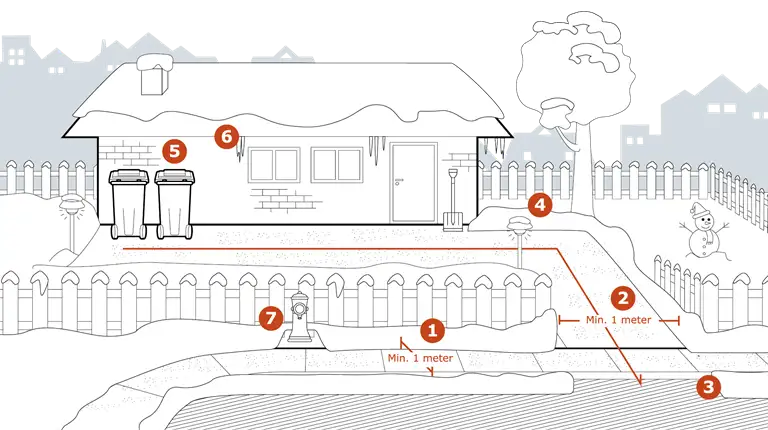 6
5
4
2
Min. 1 meter
7
1
Min. 1 meter
3